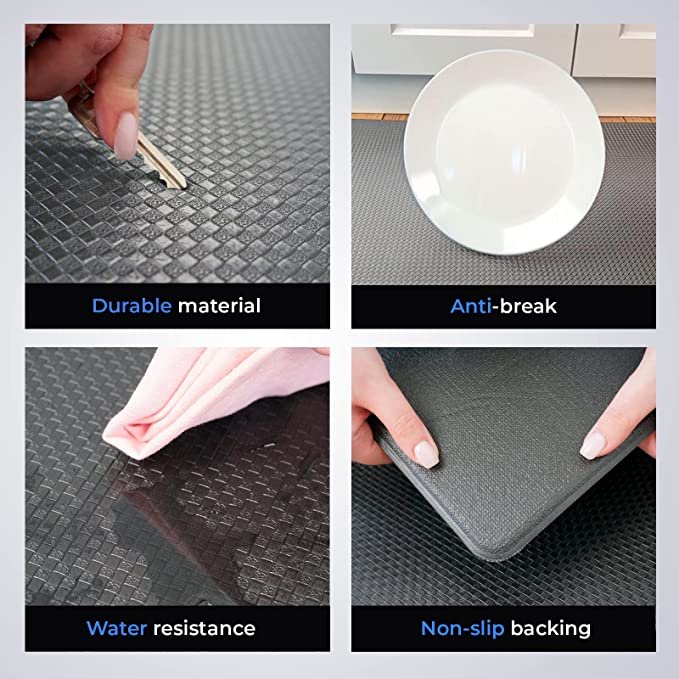 Durable material

Anti-break

Water resistance

Non-slip backing