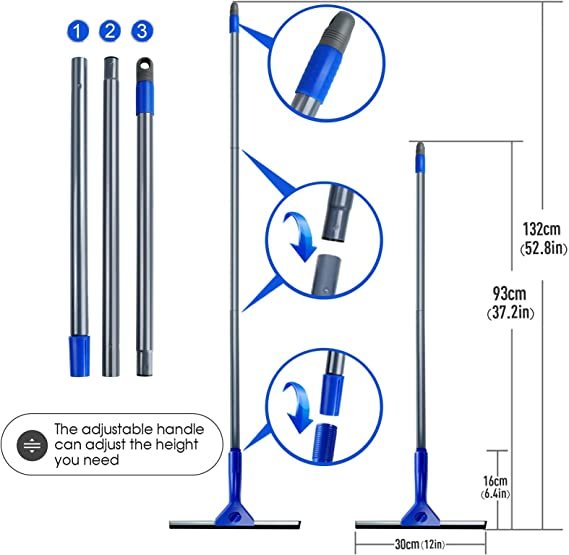 1 2 3

The adjustable handle can adjust the height you need

132cm (52.8in)

93cm (37.2in)

16cm (6.4in)

30cm (12in)