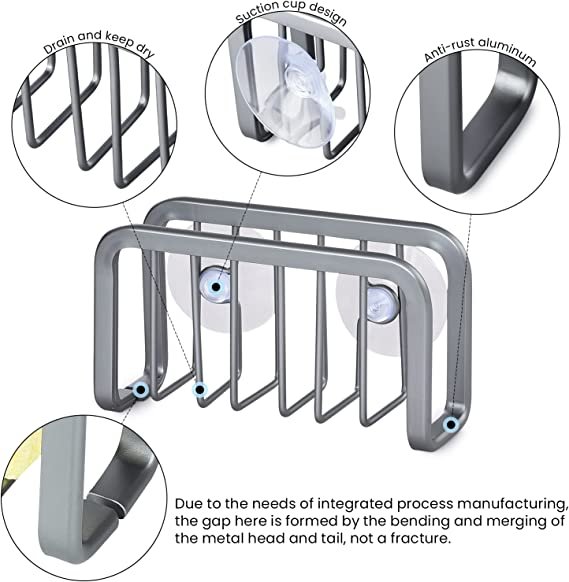 Drain and keep dry

Suction cup design

Anti-rust aluminum

Due to the needs of integrated process manufacturing, the gap here is formed by the bending and merging of the metal head and tail, not a fracture.